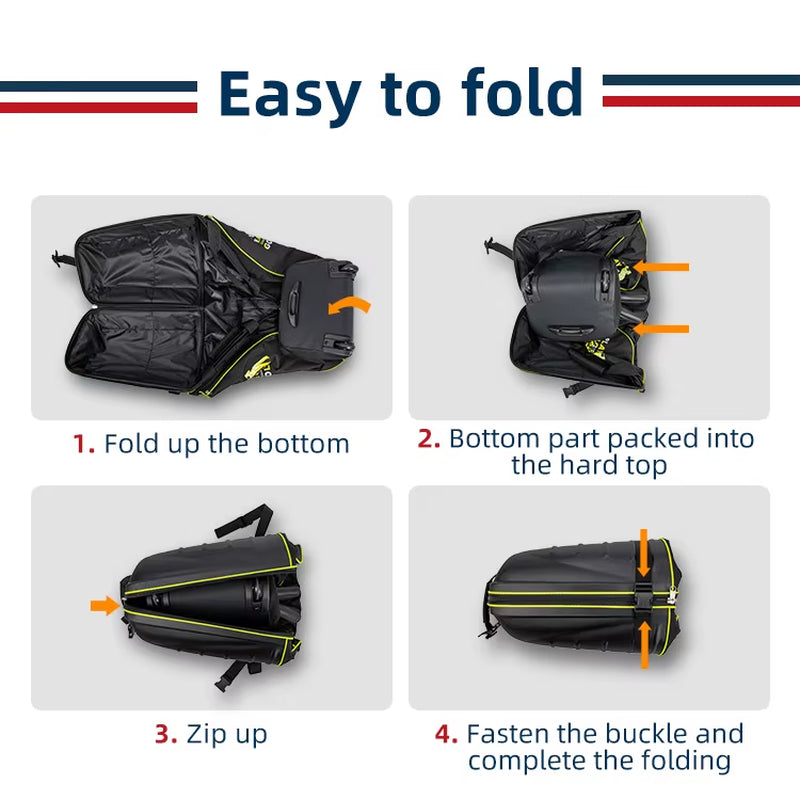 Easy to fold

1. Fold up the bottom

2. Bottom part packed into the hard top

3. Zip up

4. Fasten the buckle and complete the folding